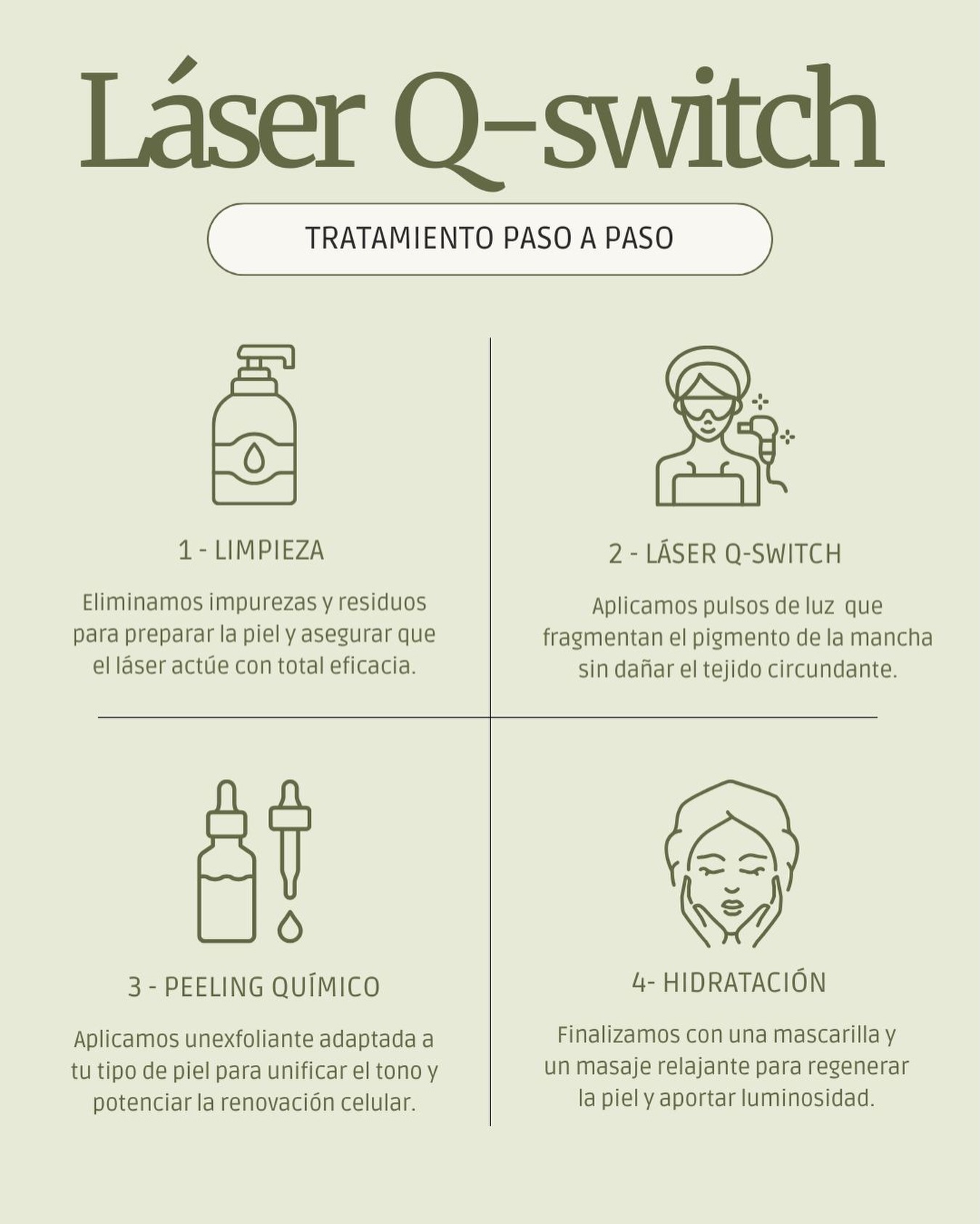 Láser Q-switch

TRATAMIENTO PASO A PASO

1 - LIMPIEZA

Eliminamos impurezas y residuos para preparar la piel y asegurar que el láser actúe con total eficacia.

2 - LÁSER Q-SWITCH

Aplicamos pulsos de luz que fragmentan el pigmento de la mancha sin dañar el tejido circundante.

3 - PEELING QUÍMICO

Aplicamos unexfoliante adaptada a tu tipo de piel para unificar el tono y potenciar la renovación celular.

4- HIDRATACIÓN

Finalizamos con una mascarilla y un masaje relajante para regenerar la piel y aportar luminosidad.